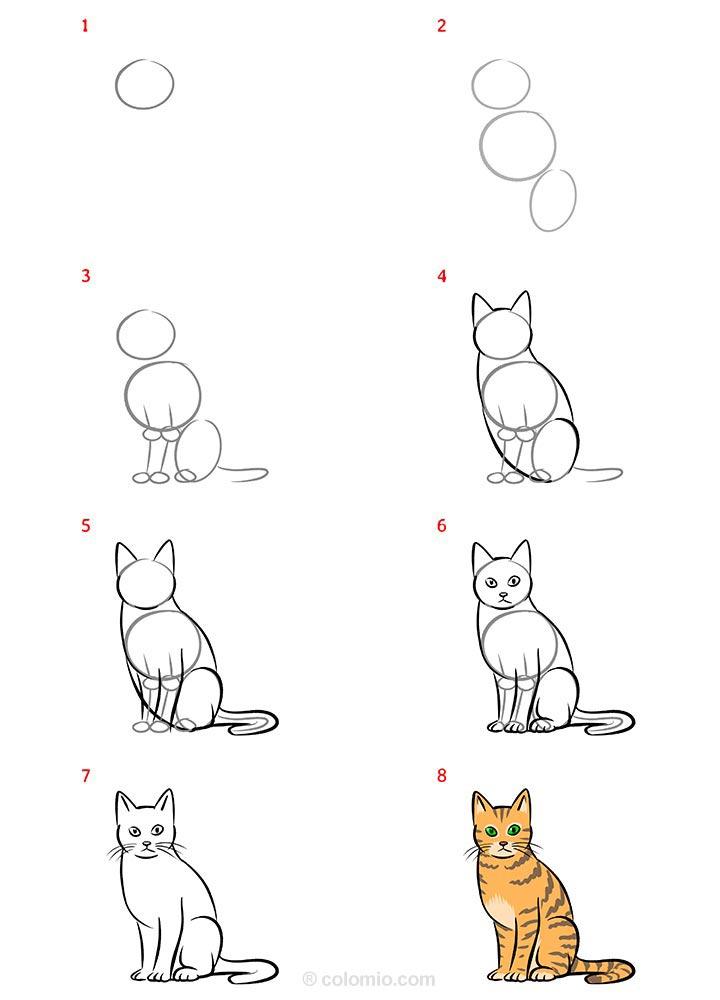 1

2

3

4

5

6

7

8

® colomio.com